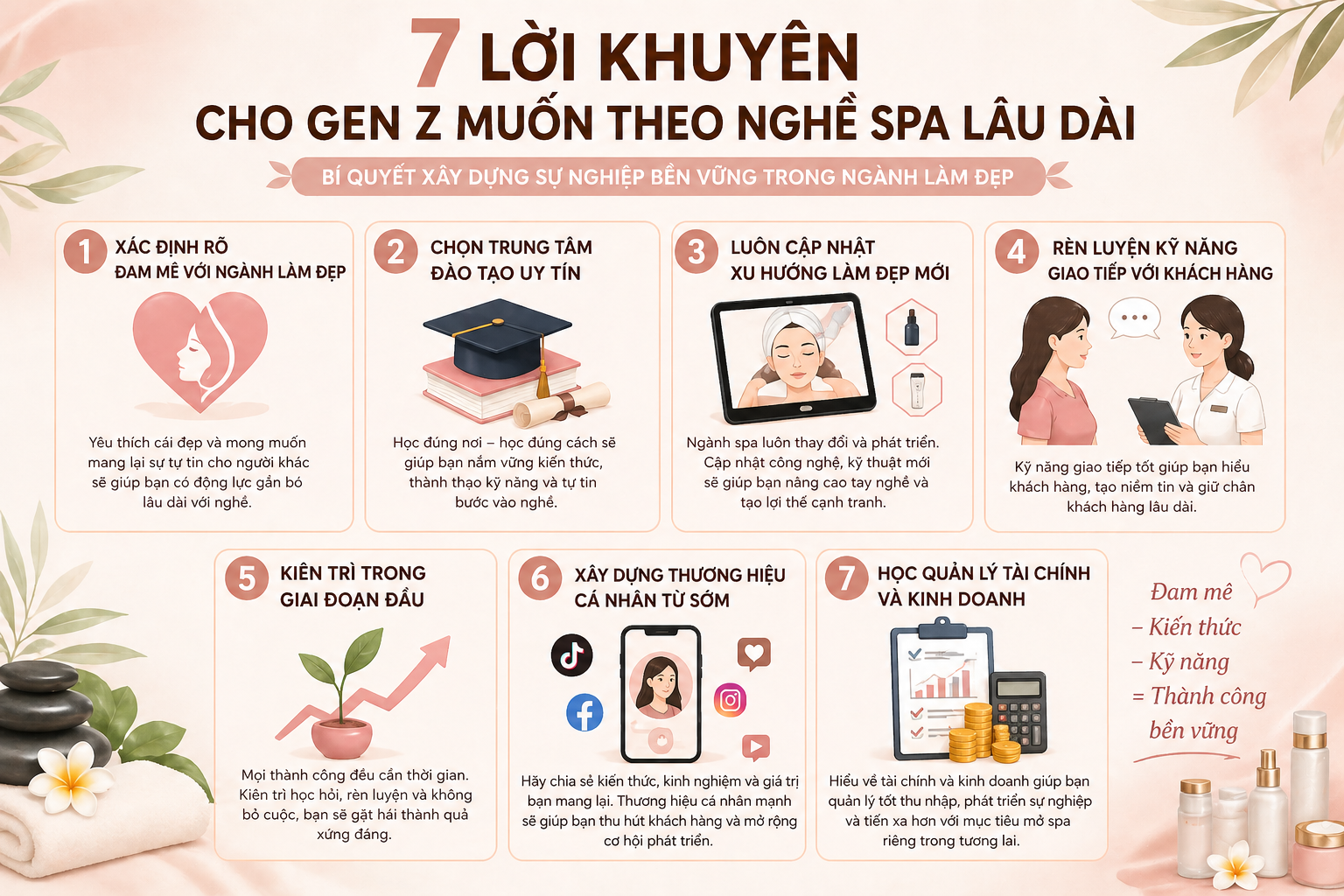 7 LỜI KHUYÊN
CHO GEN Z MUỐN THEO NGHỀ SPA LÂU DÀI

BÍ QUYẾT XÂY DỰNG SỰ NGHIỆP BỀN VỮNG TRONG NGÀNH LÀM ĐẸP

1 XÁC ĐỊNH RÕ ĐAM MÊ VỚI NGÀNH LÀM ĐẸP

Yêu thích cái đẹp và mong muốn mang lại sự tự tin cho người khác sẽ giúp bạn có động lực gắn bó lâu dài với nghề.

2 CHỌN TRUNG TÂM ĐÀO TẠO UY TÍN

Học đúng nơi – học đúng cách sẽ giúp bạn nắm vững kiến thức, thành thạo kỹ năng và tự tin bước vào nghề.

3 LUÔN CẬP NHẬT XU HƯỚNG LÀM ĐẸP MỚI

Ngành spa luôn thay đổi và phát triển. Cập nhật công nghệ, kỹ thuật mới sẽ giúp bạn nâng cao tay nghề và tạo lợi thế cạnh tranh.

4 RÈN LUYỆN KỸ NĂNG GIAO TIẾP VỚI KHÁCH HÀNG

Kỹ năng giao tiếp tốt giúp bạn hiểu khách hàng, tạo niềm tin và giữ chân khách hàng lâu dài.

5 KIÊN TRÌ TRONG GIAI ĐOẠN ĐẦU

Mọi thành công đều cần thời gian. Kiên trì học hỏi, rèn luyện và không bỏ cuộc, bạn sẽ gặt hái thành quả xứng đáng.

6 XÂY DỰNG THƯƠNG HIỆU CÁ NHÂN TỪ SỚM

Hãy chia sẻ kiến thức, kinh nghiệm và giá trị bạn mang lại. Thương hiệu cá nhân mạnh sẽ giúp bạn thu hút khách hàng và mở rộng cơ hội phát triển.

7 HỌC QUẢN LÝ TÀI CHÍNH VÀ KINH DOANH

Hiểu về tài chính và kinh doanh giúp bạn quản lý tốt thu nhập, phát triển sự nghiệp và tiến xa hơn với mục tiêu mở spa riêng trong tương lai.

Đam mê
– Kiến thức
– Kỹ năng
= Thành công
bền vững