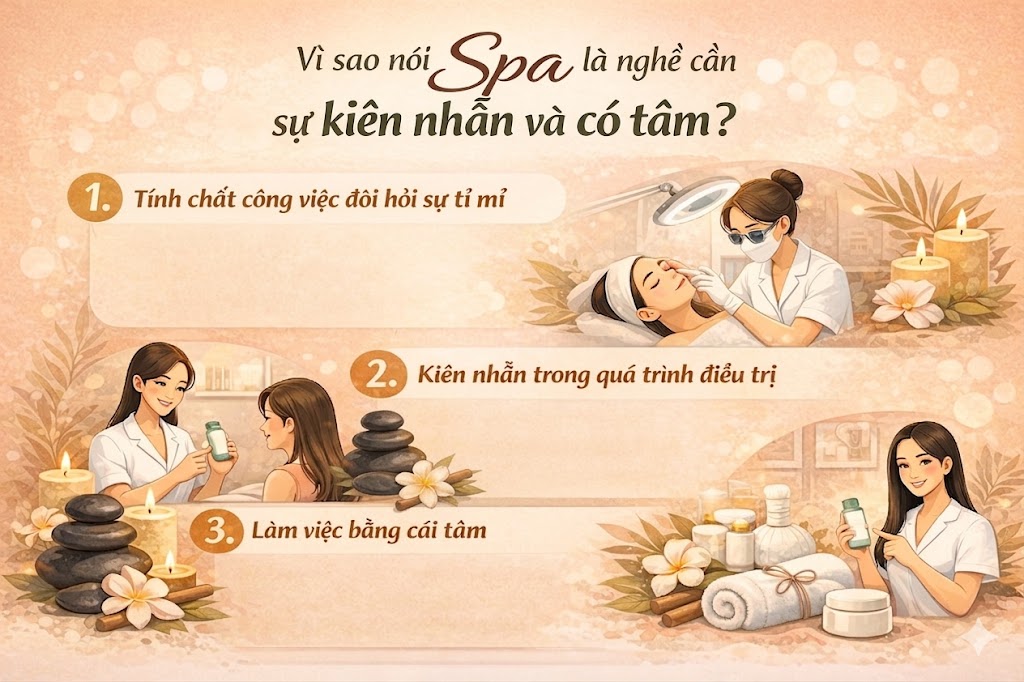 Vì sao nói Spa là nghề cần sự kiên nhẫn và có tâm?

1. Tính chất công việc đòi hỏi sự tỉ mỉ

2. Kiên nhẫn trong quá trình điều trị

3. Làm việc bằng cái tâm